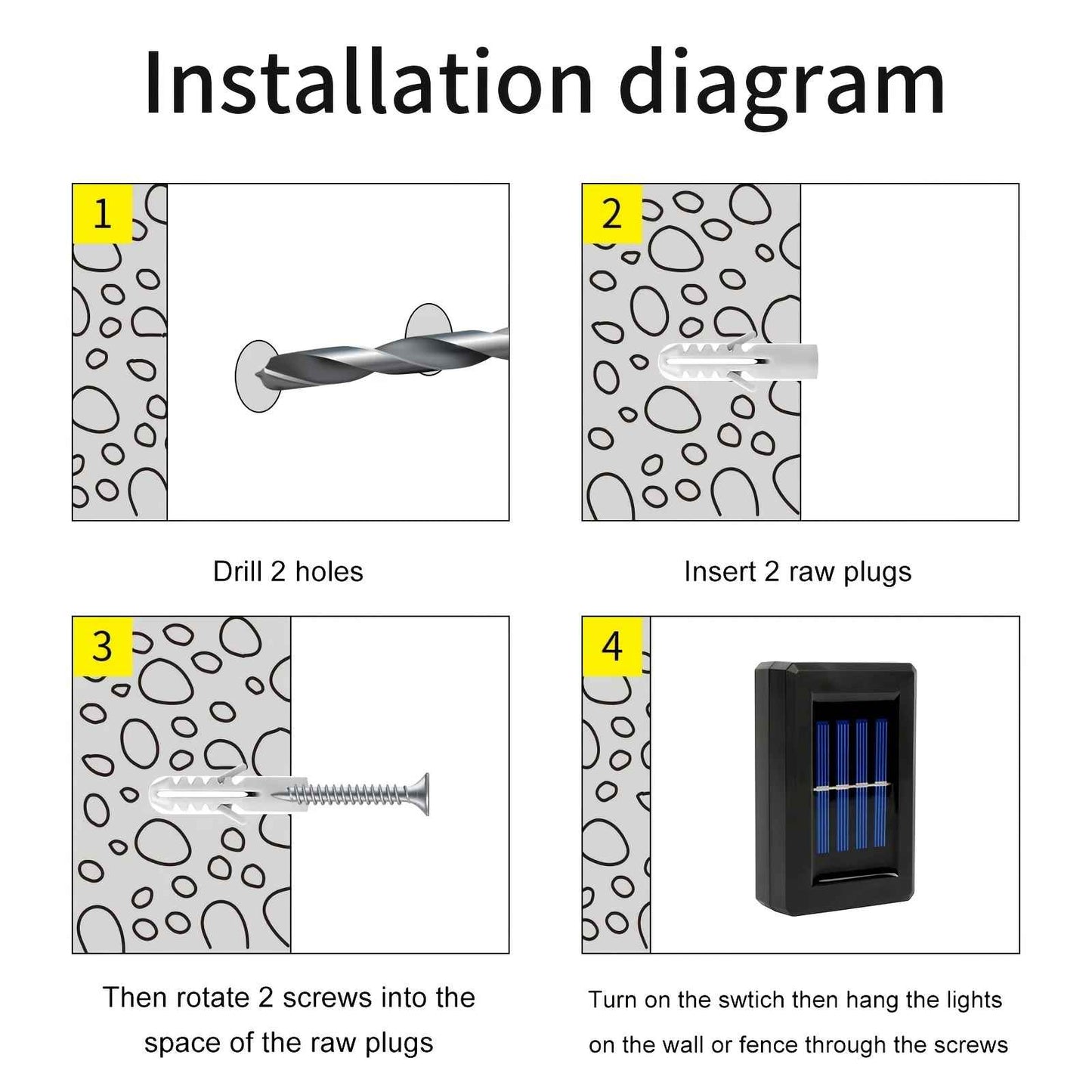 Installation diagram

1

Drill 2 holes

2

Insert 2 raw plugs

3

Then rotate 2 screws into the space of the raw plugs

4

Turn on the swtich then hang the lights on the wall or fence through the screws