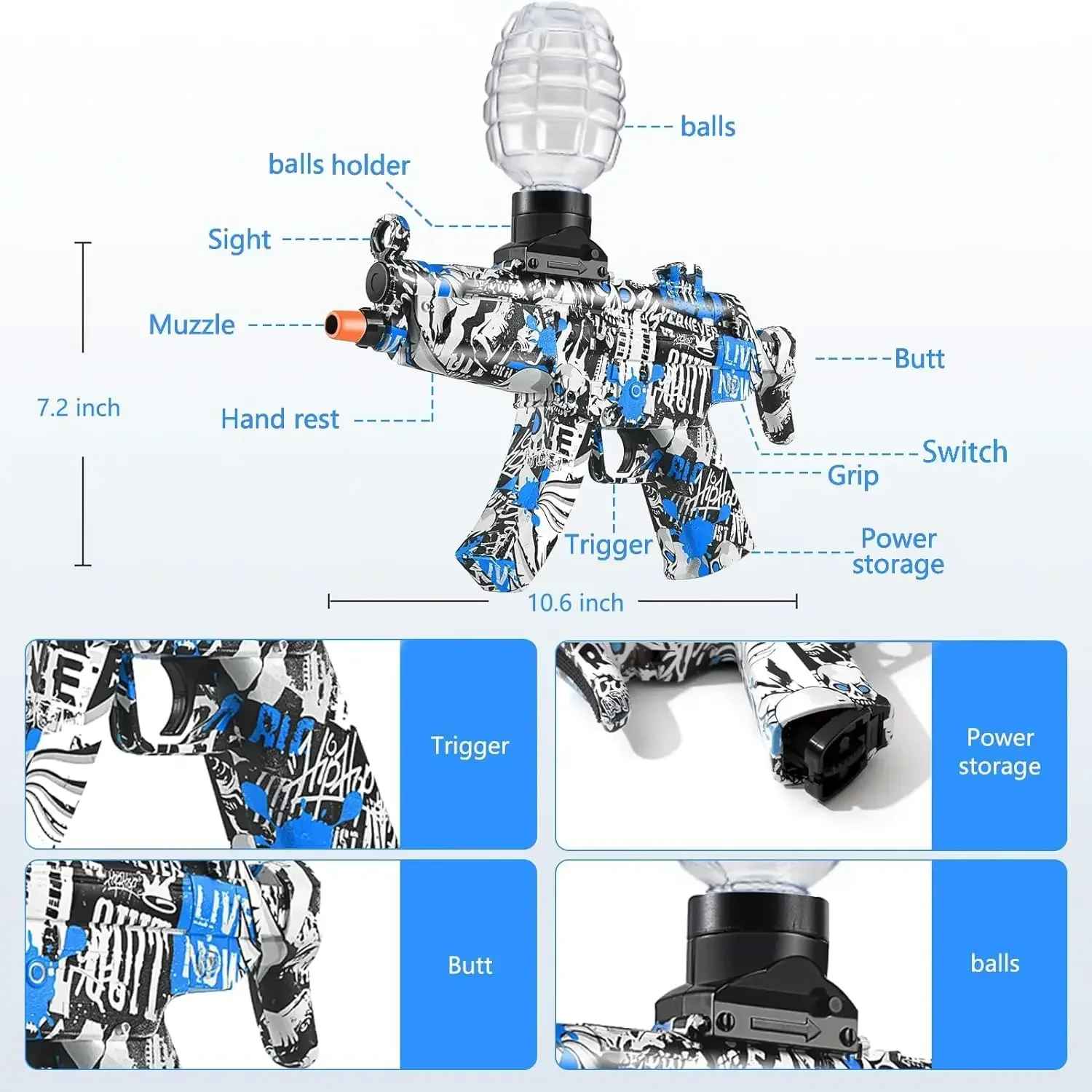 balls

balls holder

Sight

Muzzle

7.2 inch

Hand rest

Butt

Switch

Grip

Trigger

Power storage

10.6 inch

Trigger

Power storage

Butt

balls